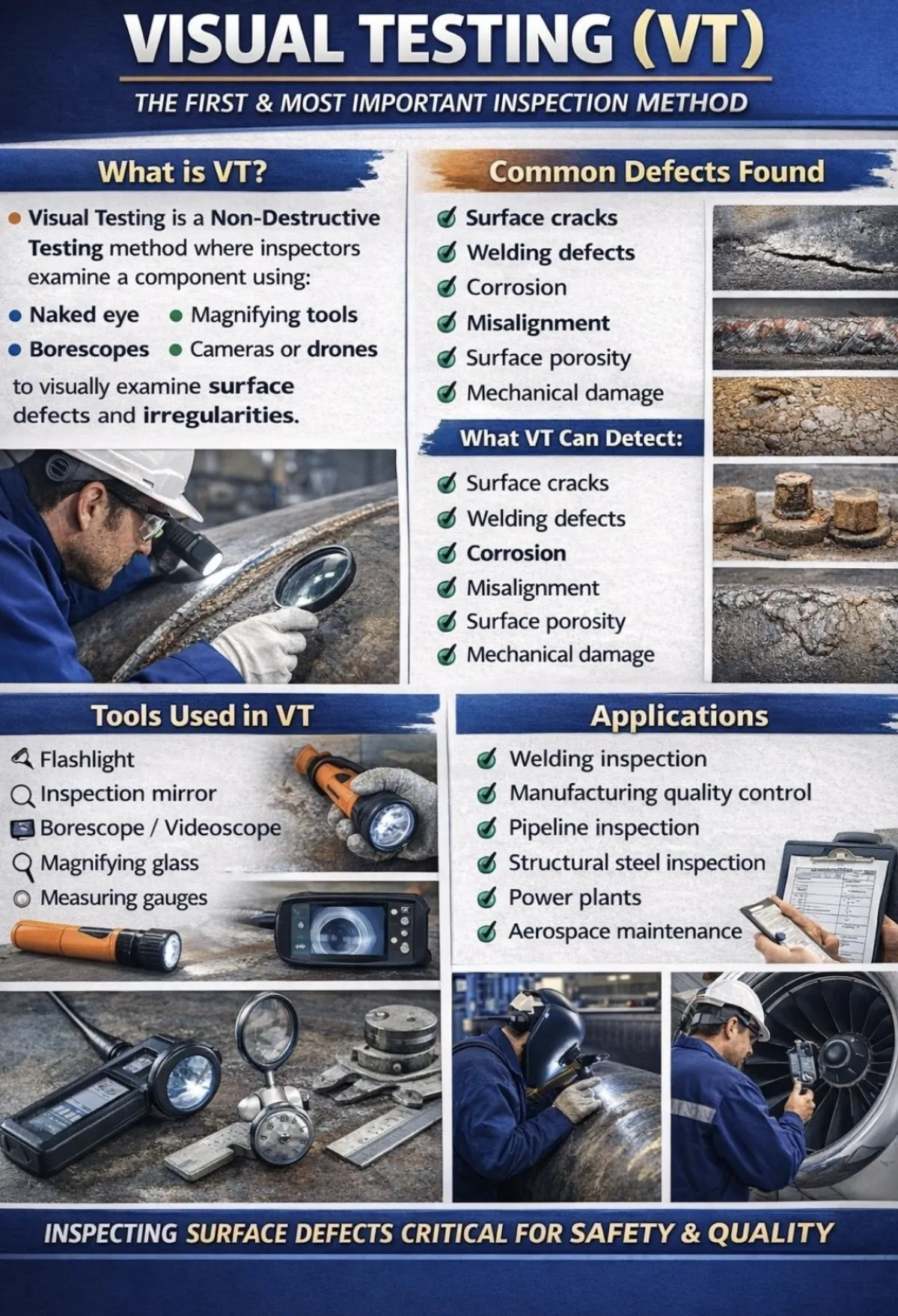 VISUAL TESTING (VT)

THE FIRST & MOST IMPORTANT INSPECTION METHOD

What is VT?

• Visual Testing is a Non-Destructive Testing method where inspectors examine a component using:

• Naked eye • Magnifying tools
• Borescopes • Cameras or drones

to visually examine surface defects and irregularities.

Common Defects Found

✓ Surface cracks
✓ Welding defects
✓ Corrosion
✓ Misalignment
✓ Surface porosity
✓ Mechanical damage

What VT Can Detect:

✓ Surface cracks
✓ Welding defects
✓ Corrosion
✓ Misalignment
✓ Surface porosity
✓ Mechanical damage

Tools Used in VT

Flashlight
Inspection mirror
Borescope / Videoscope
Magnifying glass
Measuring gauges

Applications

✓ Welding inspection
✓ Manufacturing quality control
✓ Pipeline inspection
✓ Structural steel inspection
✓ Power plants
✓ Aerospace maintenance

INSPECTING SURFACE DEFECTS CRITICAL FOR SAFETY & QUALITY